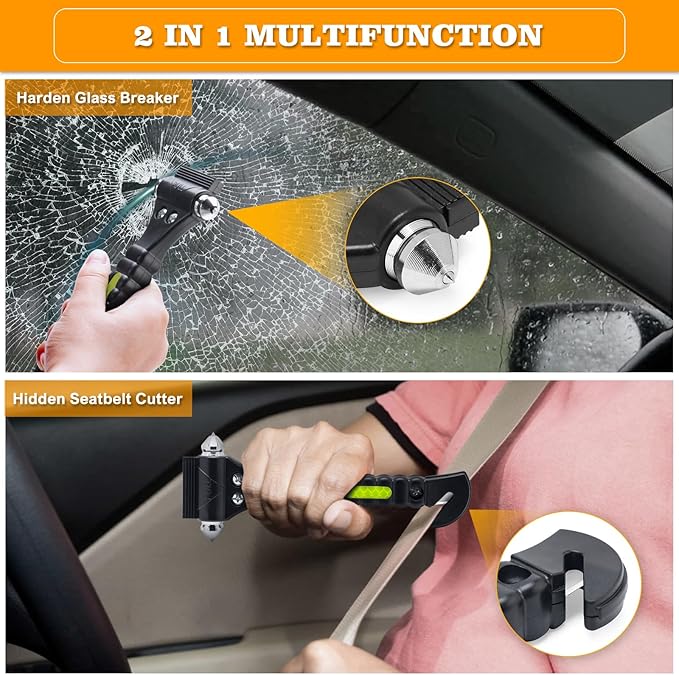 2 IN 1 MULTIFUNCTION

Harden Glass Breaker

Hidden Seatbelt Cutter