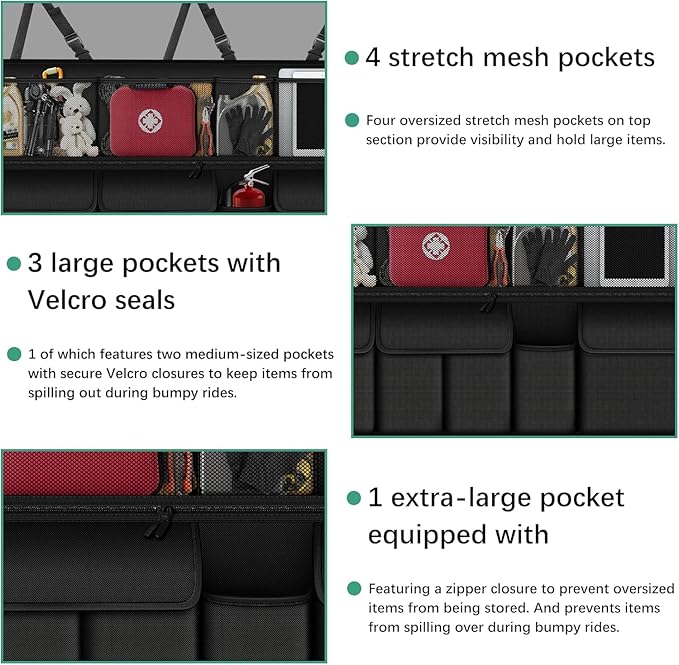 4 stretch mesh pockets

Four oversized stretch mesh pockets on top section provide visibility and hold large items.

3 large pockets with Velcro seals

1 of which features two medium-sized pockets with secure Velcro closures to keep items from spilling out during bumpy rides.

1 extra-large pocket equipped with

Featuring a zipper closure to prevent oversized items from being stored. And prevents items from spilling over during bumpy rides.