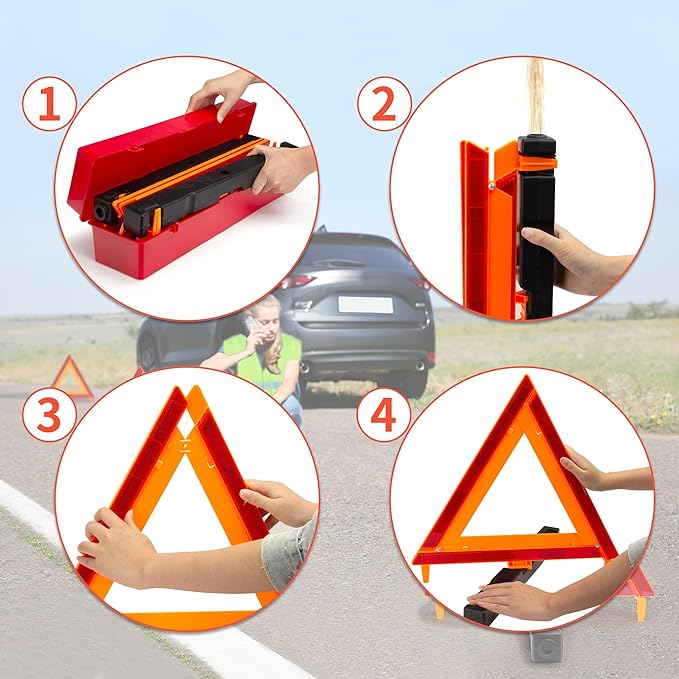 1

2

3

4