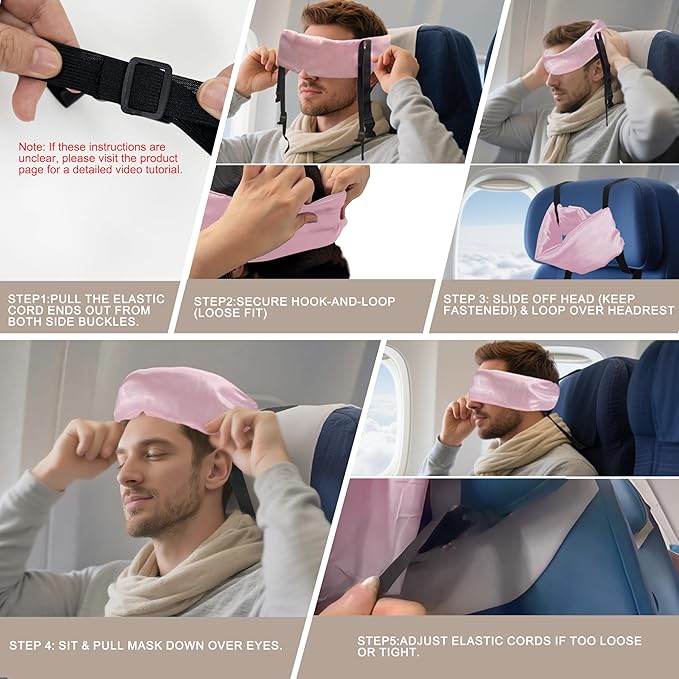 Note: If these instructions are unclear, please visit the product page for a detailed video tutorial.

STEP1:PULL THE ELASTIC CORD ENDS OUT FROM BOTH SIDE BUCKLES.

STEP2:SECURE HOOK-AND-LOOP (LOOSE FIT)

STEP 3: SLIDE OFF HEAD (KEEP FASTENED!) & LOOP OVER HEADREST

STEP 4: SIT & PULL MASK DOWN OVER EYES.

STEP5:ADJUST ELASTIC CORDS IF TOO LOOSE OR TIGHT.