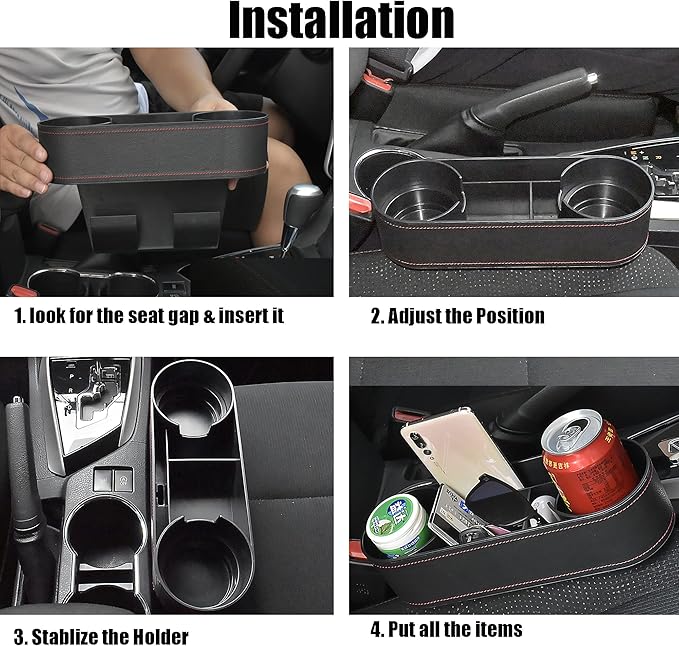 Installation

1. look for the seat gap & insert it

2. Adjust the Position

3. Stablize the Holder

4. Put all the items