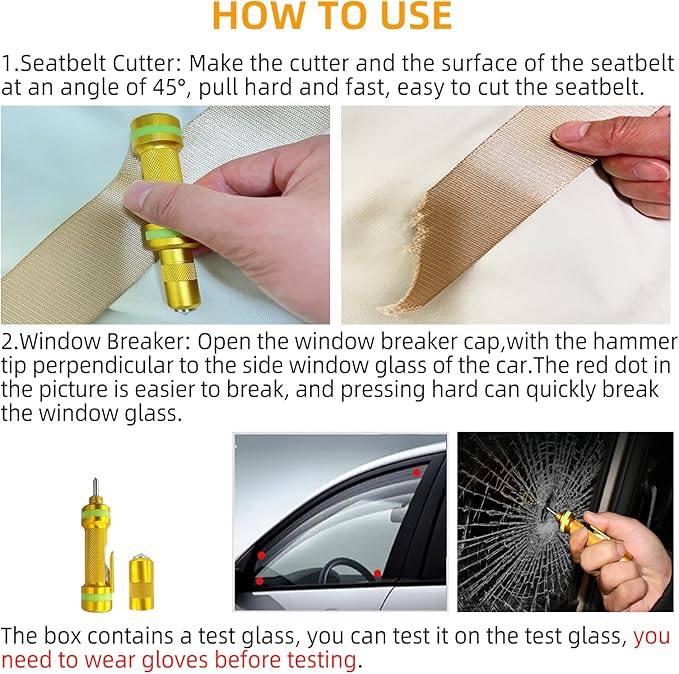 HOW TO USE

1.Seatbelt Cutter: Make the cutter and the surface of the seatbelt at an angle of 45°, pull hard and fast, easy to cut the seatbelt.

2.Window Breaker: Open the window breaker cap,with the hammer tip perpendicular to the side window glass of the car.The red dot in the picture is easier to break, and pressing hard can quickly break the window glass.

The box contains a test glass, you can test it on the test glass, you need to wear gloves before testing.