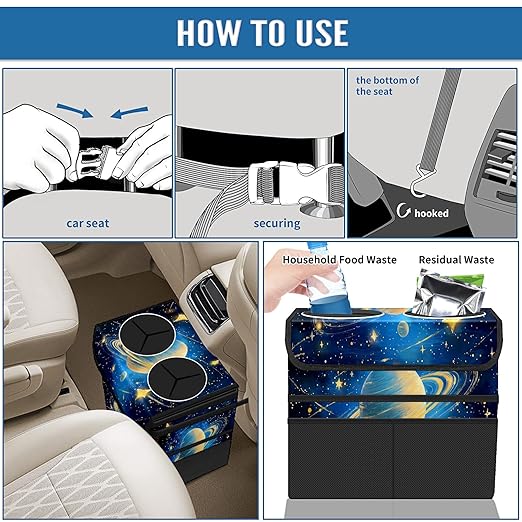 HOW TO USE

car seat

securing

the bottom of the seat

hooked

Household Food Waste

Residual Waste