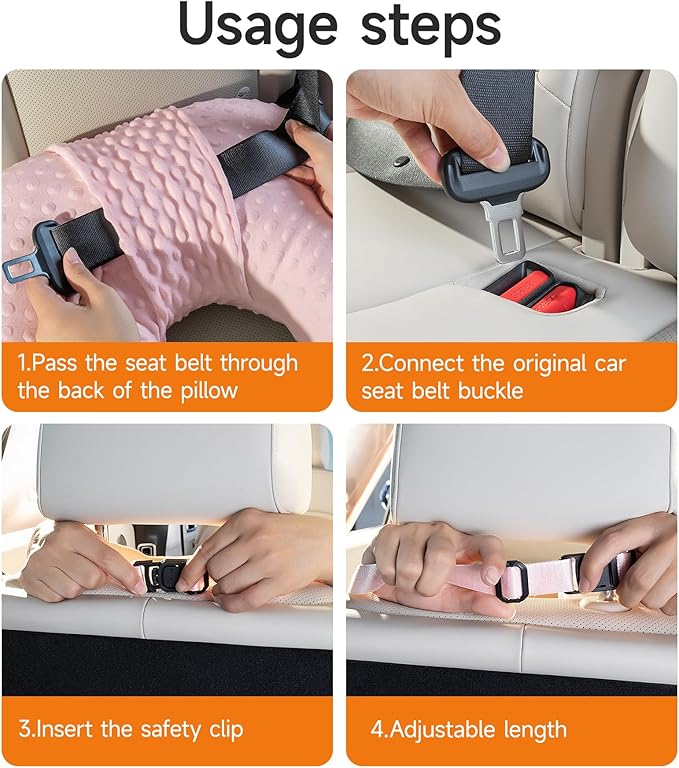 Usage steps

1.Pass the seat belt through the back of the pillow

2.Connect the original car seat belt buckle

3.Insert the safety clip

4.Adjustable length