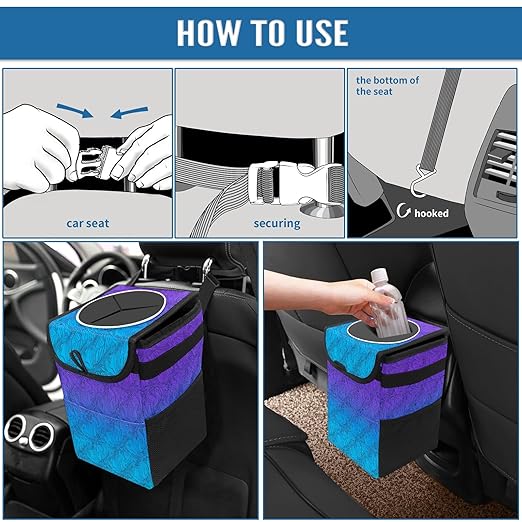 HOW TO USE

car seat

securing

the bottom of the seat

hooked