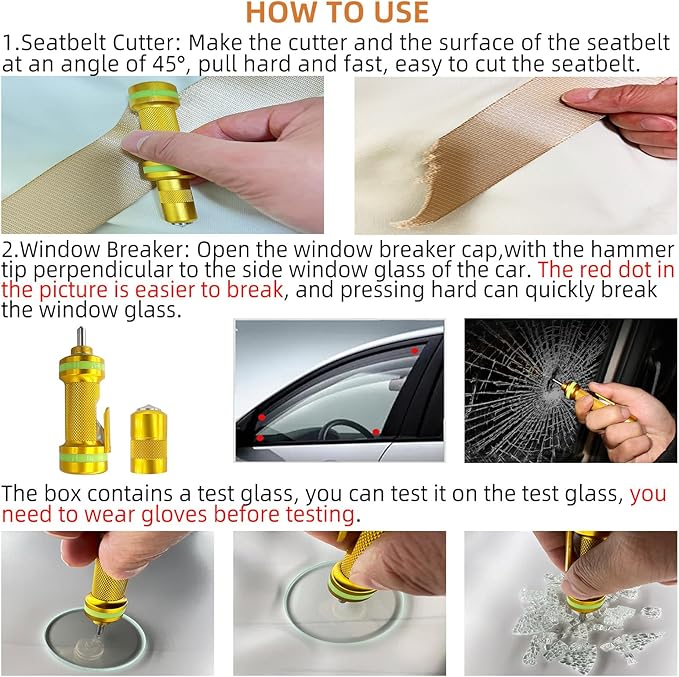 HOW TO USE

1.Seatbelt Cutter: Make the cutter and the surface of the seatbelt at an angle of 45°, pull hard and fast, easy to cut the seatbelt.

2.Window Breaker: Open the window breaker cap,with the hammer tip perpendicular to the side window glass of the car. The red dot in the picture is easier to break, and pressing hard can quickly break the window glass.

The box contains a test glass, you can test it on the test glass, you need to wear gloves before testing.