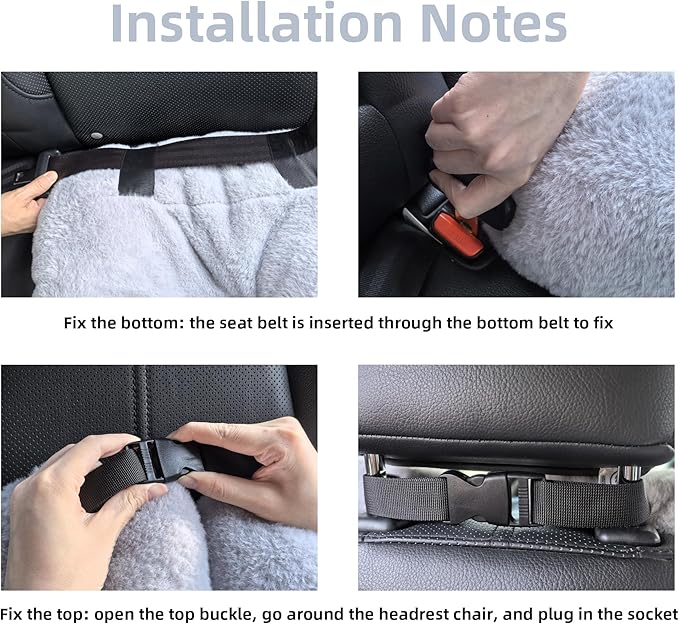 Installation Notes

Fix the bottom: the seat belt is inserted through the bottom belt to fix

Fix the top: open the top buckle, go around the headrest chair, and plug in the socket