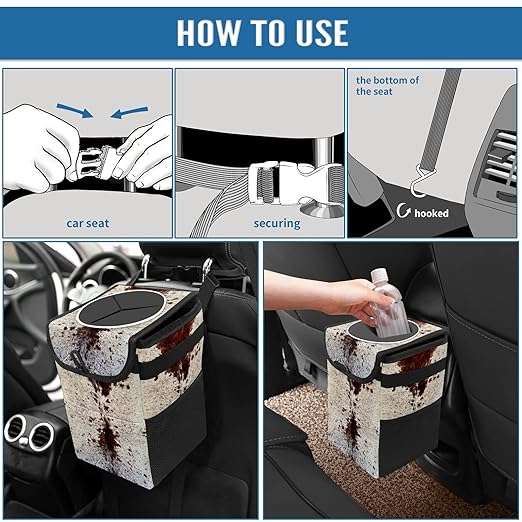 HOW TO USE

car seat

securing

the bottom of the seat

hooked