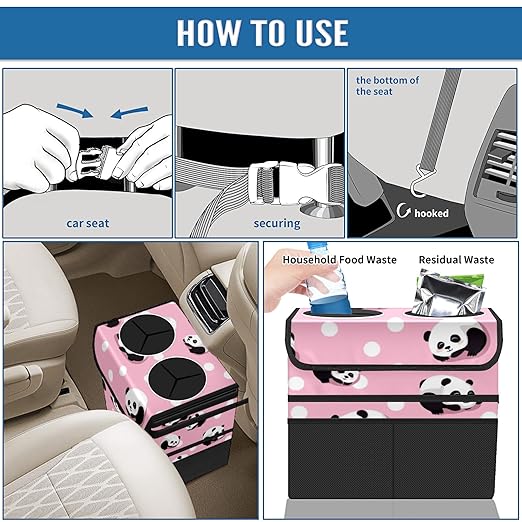 HOW TO USE

car seat

securing

the bottom of the seat

hooked

Household Food Waste

Residual Waste