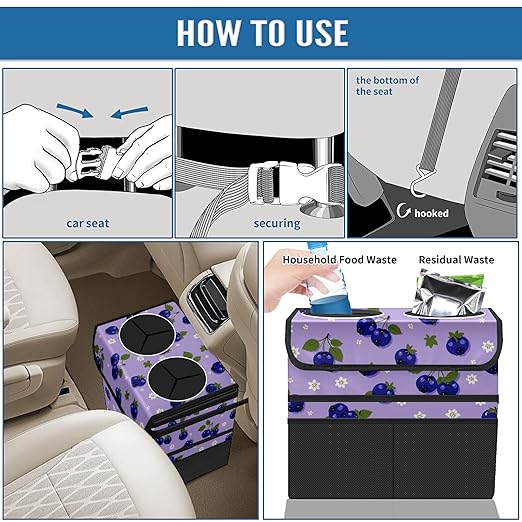 HOW TO USE

car seat

securing

the bottom of the seat

hooked

Household Food Waste

Residual Waste