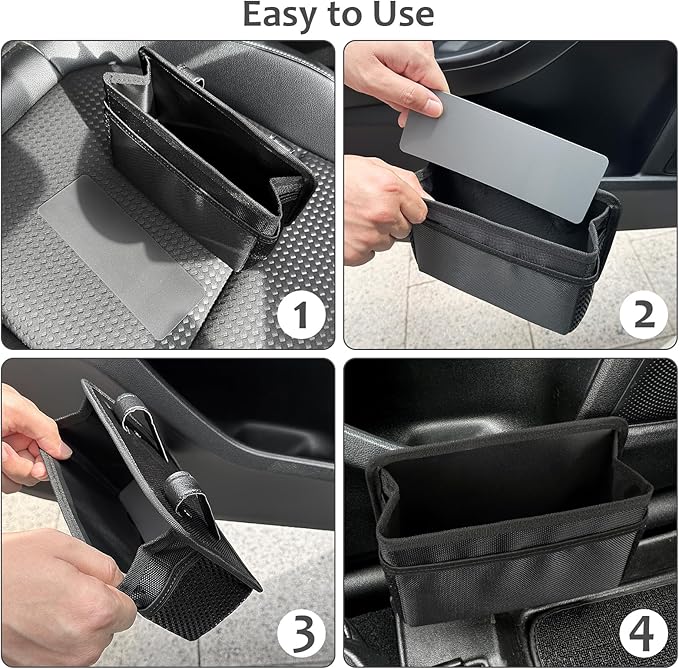 Easy to Use

1

2

3

4