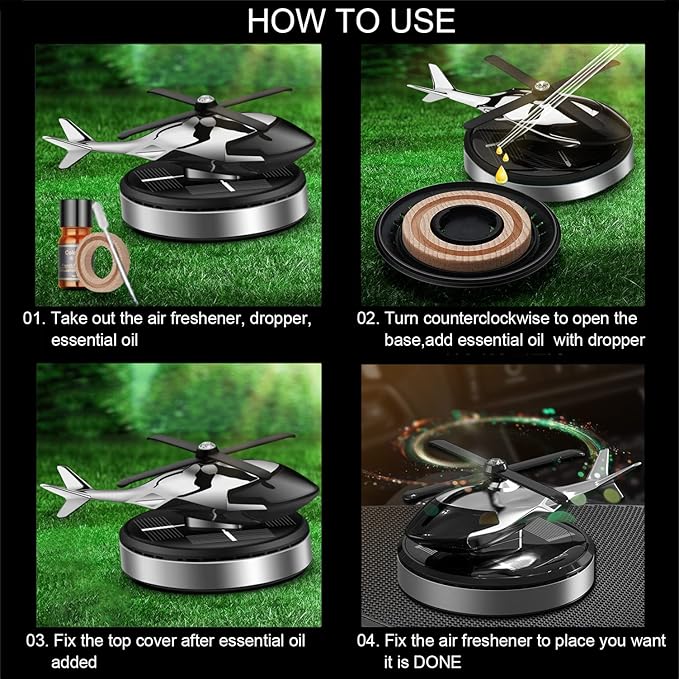 HOW TO USE

01. Take out the air freshener, dropper, essential oil

02. Turn counterclockwise to open the base,add essential oil with dropper

03. Fix the top cover after essential oil added

04. Fix the air freshener to place you want it is DONE