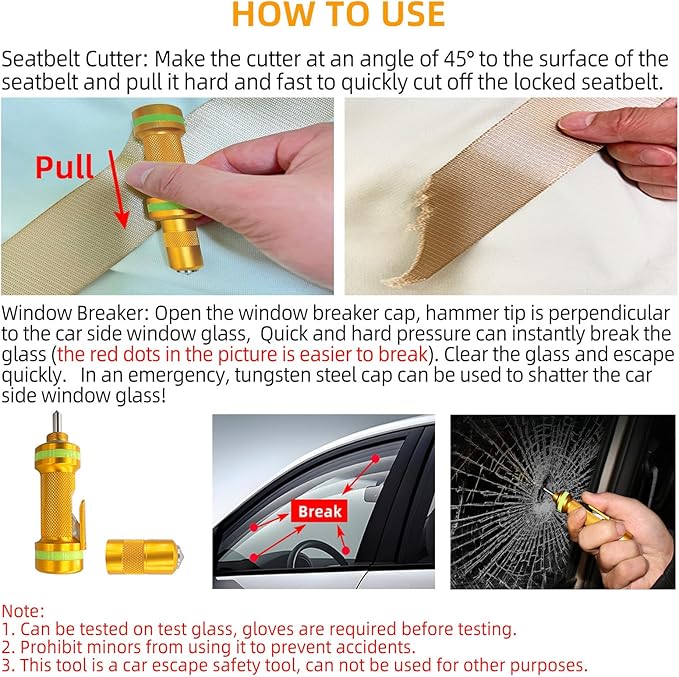 HOW TO USE

Seatbelt Cutter: Make the cutter at an angle of 45° to the surface of the seatbelt and pull it hard and fast to quickly cut off the locked seatbelt.

Pull

Window Breaker: Open the window breaker cap, hammer tip is perpendicular to the car side window glass, Quick and hard pressure can instantly break the glass (the red dots in the picture is easier to break). Clear the glass and escape quickly. In an emergency, tungsten steel cap can be used to shatter the car side window glass!

Break

Note:
1. Can be tested on test glass, gloves are required before testing.
2. Prohibit minors from using it to prevent accidents.
3. This tool is a car escape safety tool, can not be used for other purposes.