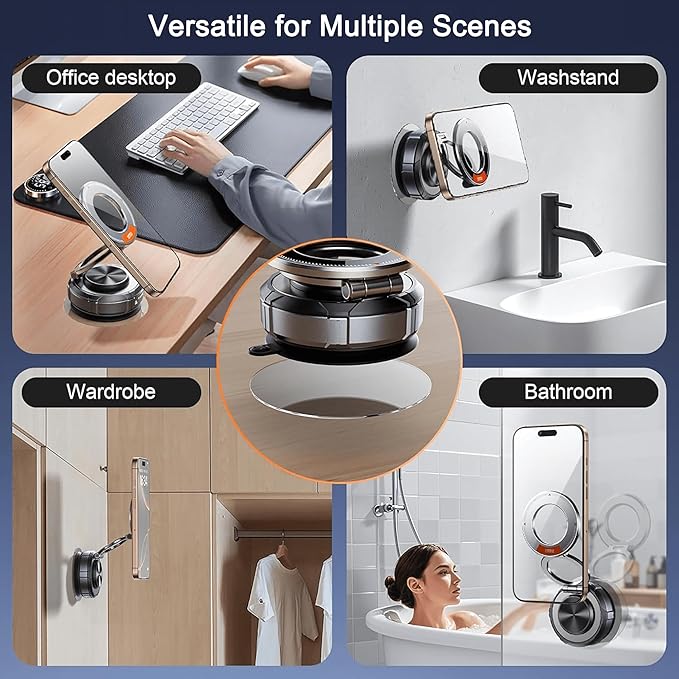 Versatile for Multiple Scenes

Office desktop

Washstand

Wardrobe

Bathroom