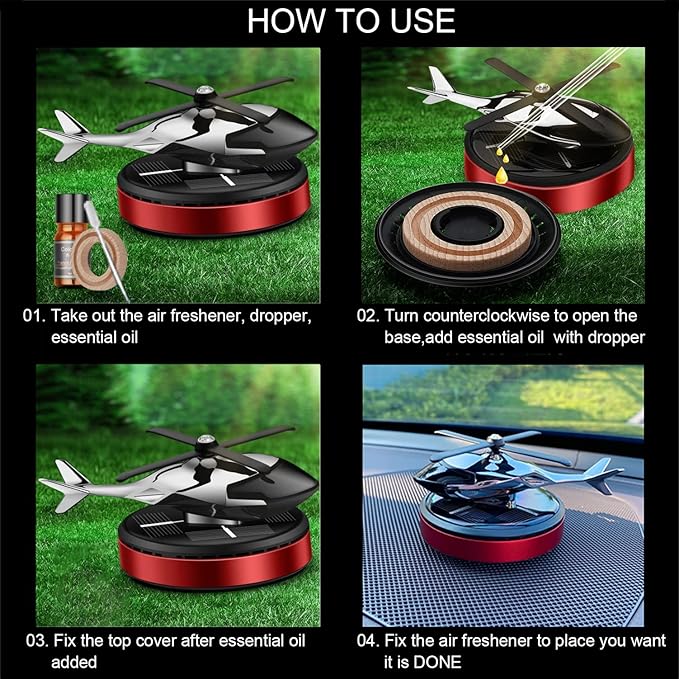 HOW TO USE

01. Take out the air freshener, dropper, essential oil

02. Turn counterclockwise to open the base,add essential oil  with dropper

03. Fix the top cover after essential oil added

04. Fix the air freshener to place you want it is DONE