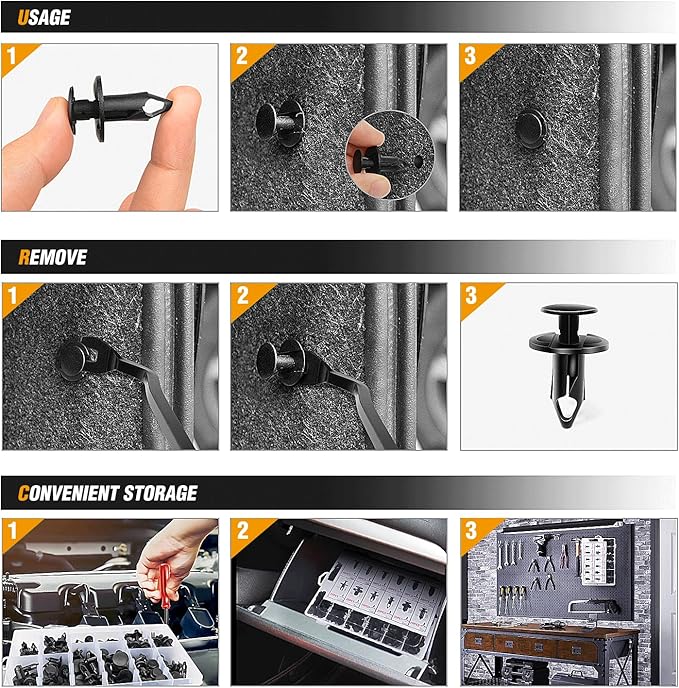 USAGE

1

2

3

REMOVE

1

2

3

CONVENIENT STORAGE

1

2

3