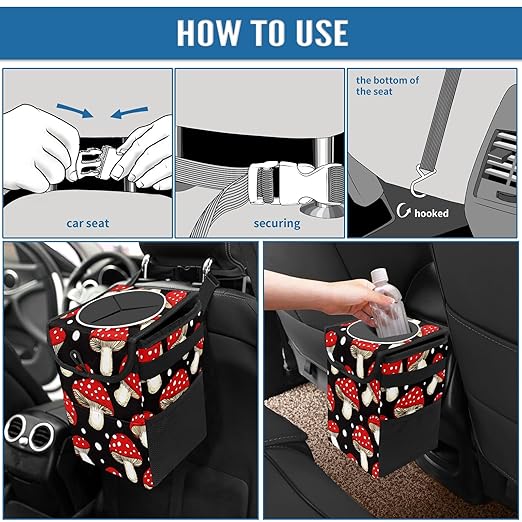 HOW TO USE

car seat

securing

the bottom of the seat

hooked