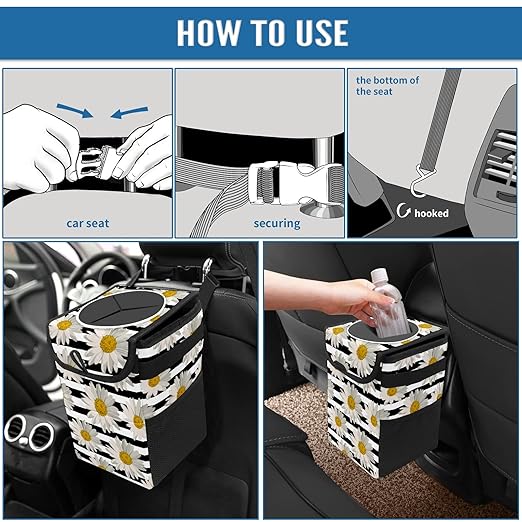 HOW TO USE

car seat

securing

the bottom of the seat

hooked