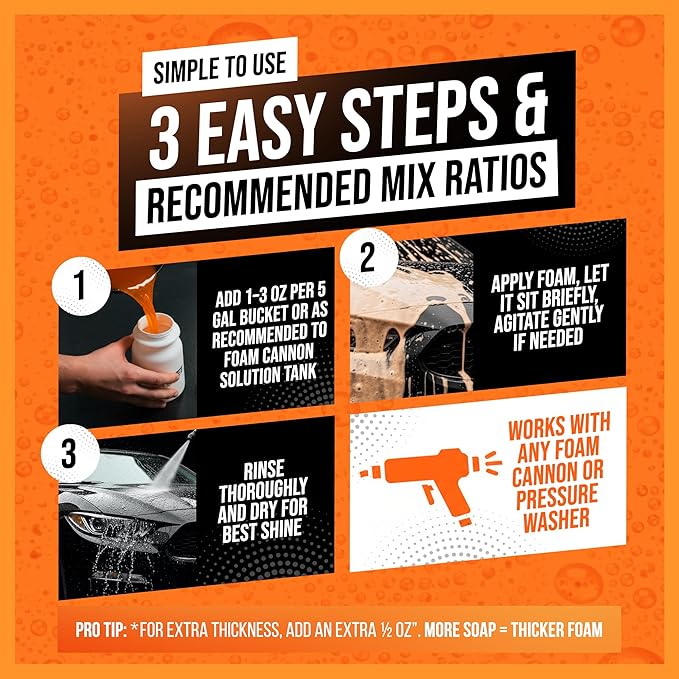 SIMPLE TO USE

3 EASY STEPS & RECOMMENDED MIX RATIOS

1

ADD 1-3 OZ PER 5 GAL BUCKET OR AS RECOMMENDED TO FOAM CANNON SOLUTION TANK

2

APPLY FOAM, LET IT SIT BRIEFLY, AGITATE GENTLY IF NEEDED

3

RINSE THOROUGHLY AND DRY FOR BEST SHINE

WORKS WITH ANY FOAM CANNON OR PRESSURE WASHER

PRO TIP: *FOR EXTRA THICKNESS, ADD AN EXTRA ½ OZ". MORE SOAP = THICKER FOAM