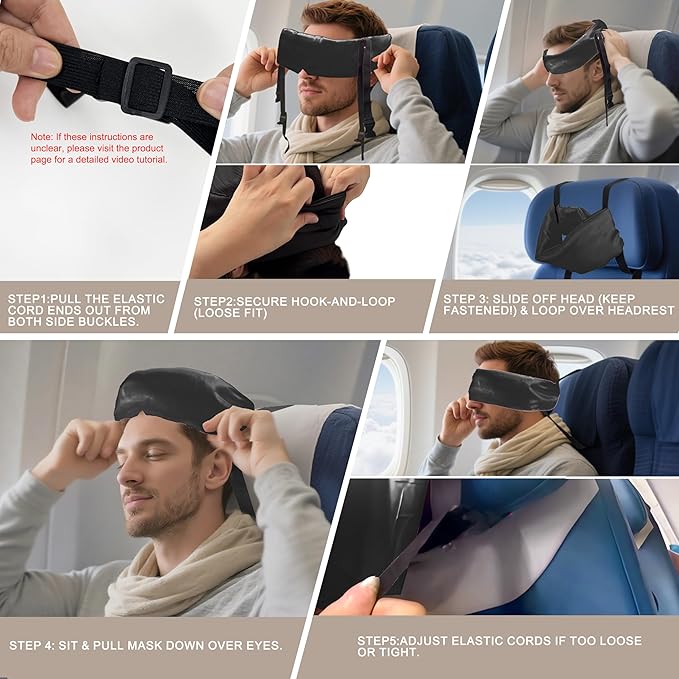 Note: If these instructions are unclear, please visit the product page for a detailed video tutorial.

STEP1:PULL THE ELASTIC CORD ENDS OUT FROM BOTH SIDE BUCKLES.

STEP2:SECURE HOOK-AND-LOOP (LOOSE FIT)

STEP 3: SLIDE OFF HEAD (KEEP FASTENED!) & LOOP OVER HEADREST

STEP 4: SIT & PULL MASK DOWN OVER EYES.

STEP5:ADJUST ELASTIC CORDS IF TOO LOOSE OR TIGHT.