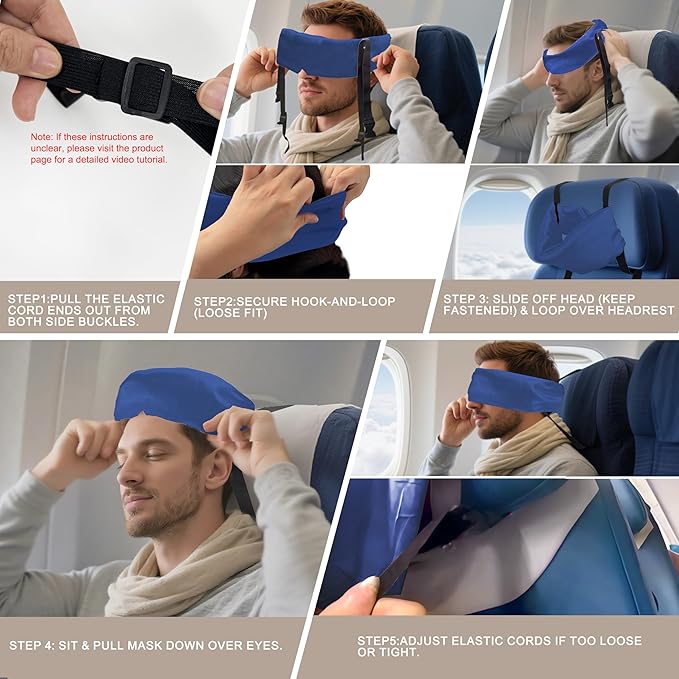 Note: If these instructions are unclear, please visit the product page for a detailed video tutorial.

STEP1:PULL THE ELASTIC CORD ENDS OUT FROM BOTH SIDE BUCKLES.

STEP2:SECURE HOOK-AND-LOOP (LOOSE FIT)

STEP 3: SLIDE OFF HEAD (KEEP FASTENED!) & LOOP OVER HEADREST

STEP 4: SIT & PULL MASK DOWN OVER EYES.

STEP5:ADJUST ELASTIC CORDS IF TOO LOOSE OR TIGHT.