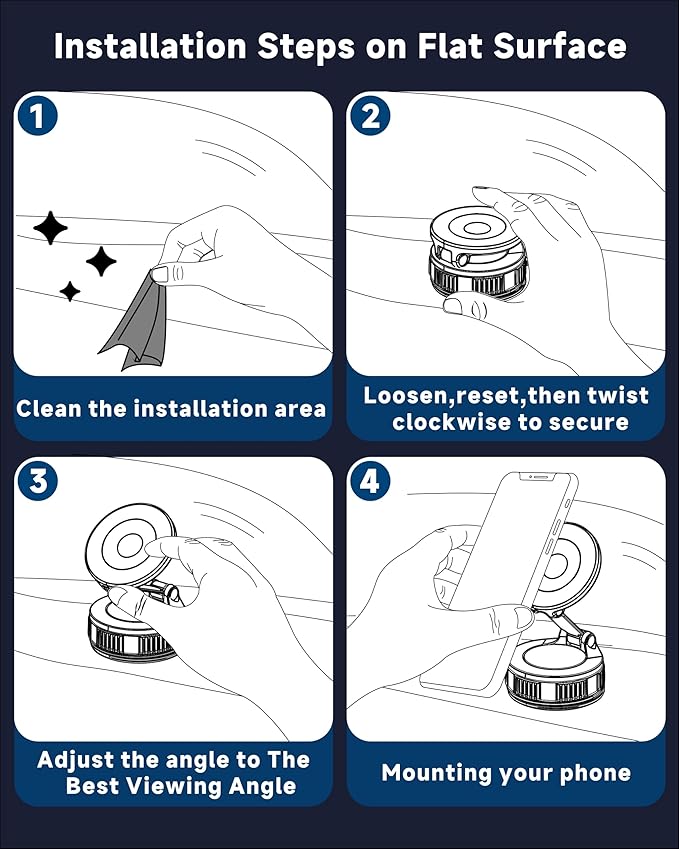 Installation Steps on Flat Surface

1

Clean the installation area

2

Loosen,reset,then twist clockwise to secure

3

Adjust the angle to The Best Viewing Angle

4

Mounting your phone