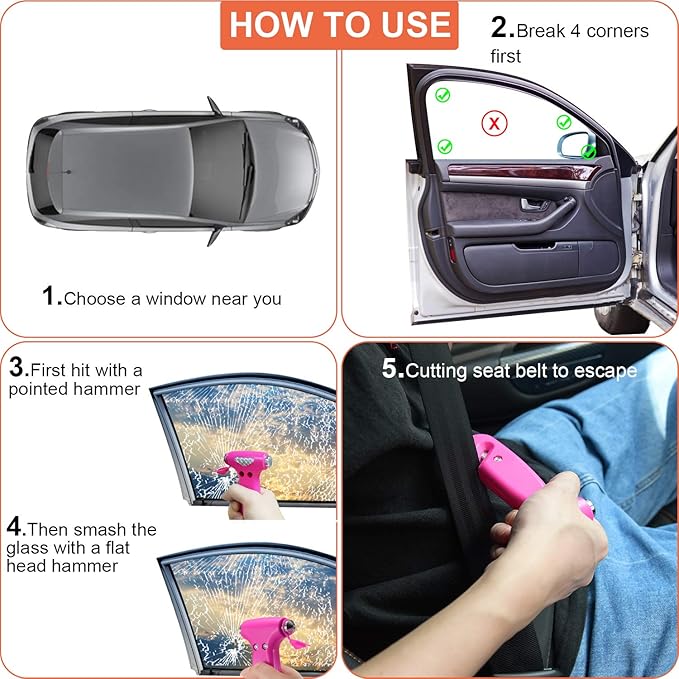 HOW TO USE

1.Choose a window near you

2.Break 4 corners first

3.First hit with a pointed hammer

4.Then smash the glass with a flat head hammer

5.Cutting seat belt to escape