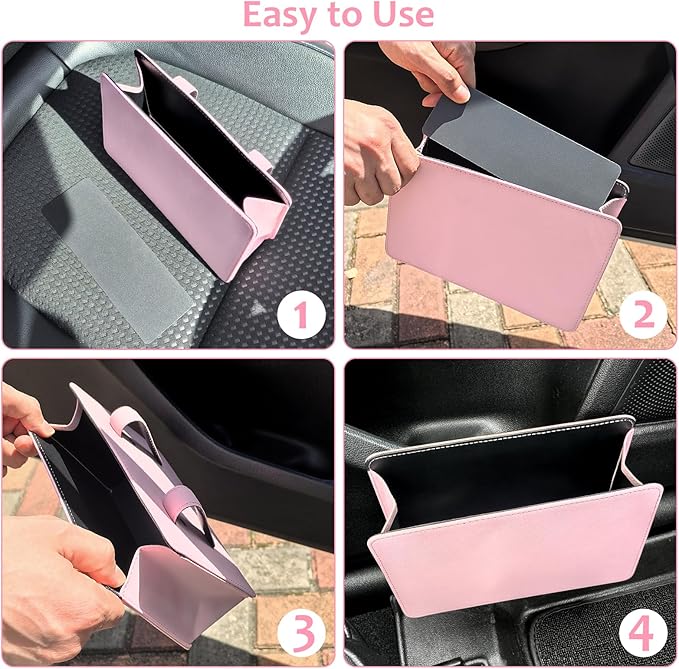 Easy to Use

1

2

3

4