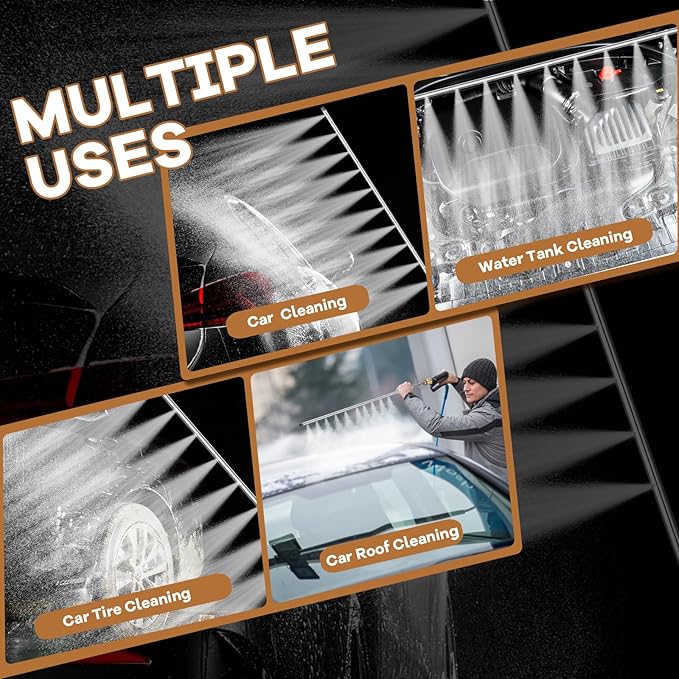 MULTIPLE USES

Car Cleaning

Water Tank Cleaning

Car Tire Cleaning

Car Roof Cleaning