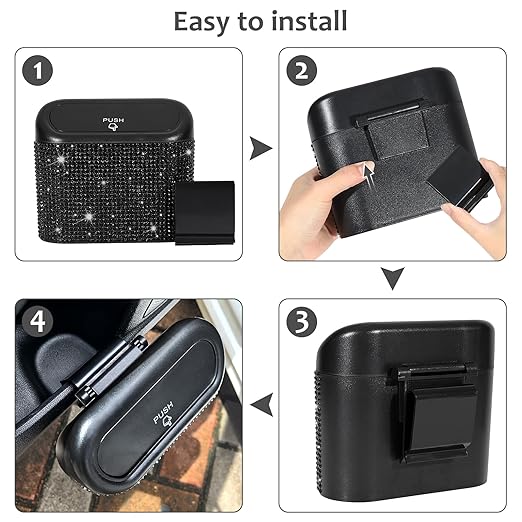 Easy to install

1

PUSH

2

3

4

PUSH