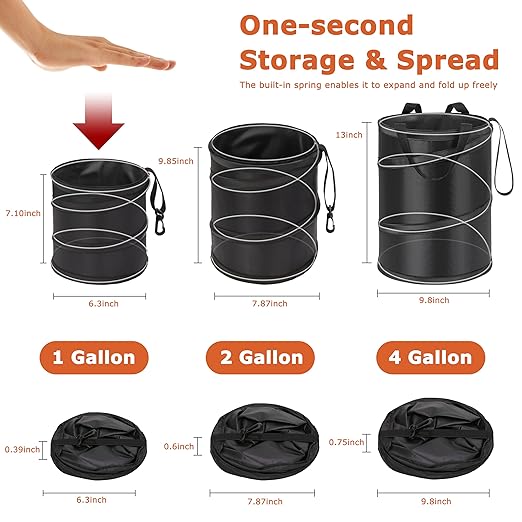 One-second Storage & Spread

The built-in spring enables it to expand and fold up freely

7.10inch

6.3inch

9.85inch

7.87inch

13inch

9.8inch

1 Gallon

2 Gallon

4 Gallon

0.39inch

6.3inch

0.6inch

7.87inch

0.75inch

9.8inch