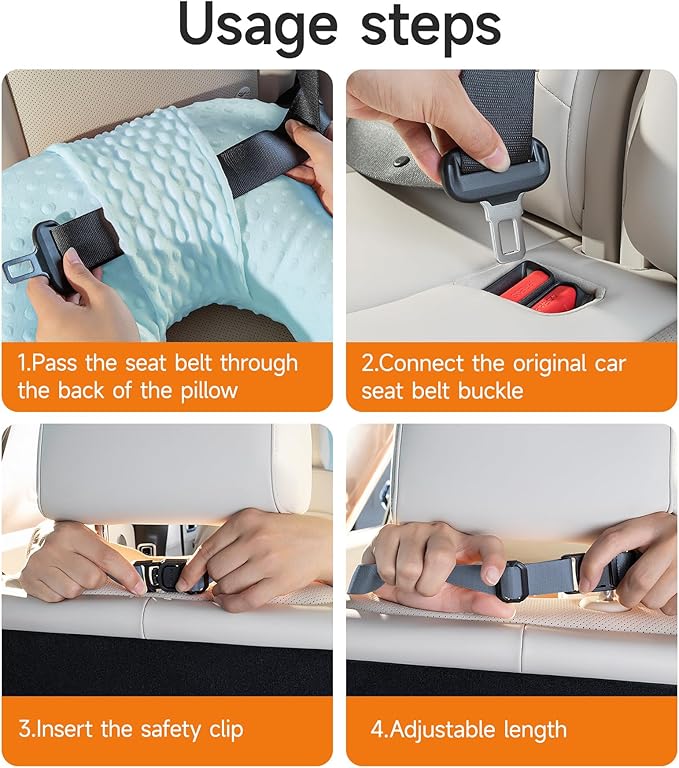 Usage steps

1.Pass the seat belt through the back of the pillow

2.Connect the original car seat belt buckle

3.Insert the safety clip

4.Adjustable length