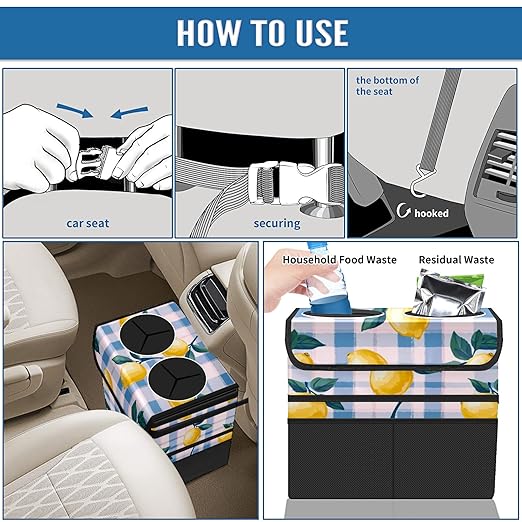 HOW TO USE

car seat

securing

the bottom of the seat

hooked

Household Food Waste

Residual Waste