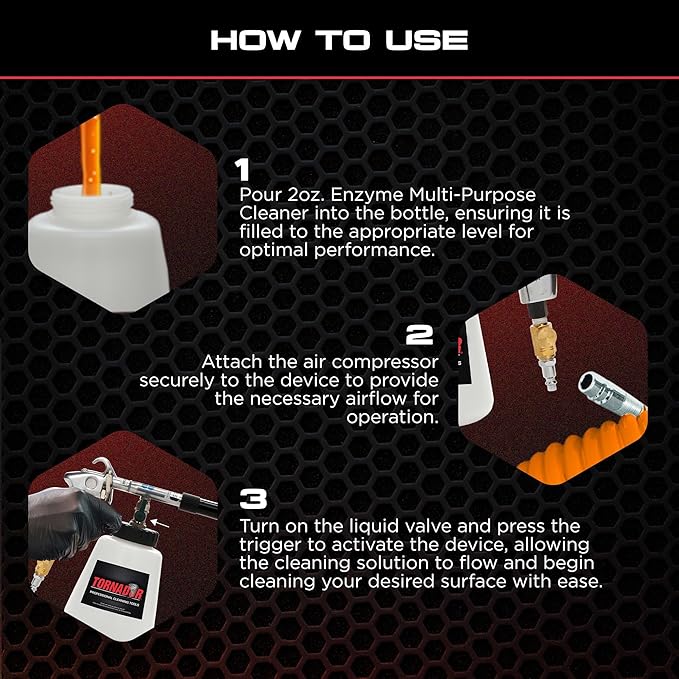 HOW TO USE

1
Pour 2oz. Enzyme Multi-Purpose Cleaner into the bottle, ensuring it is filled to the appropriate level for optimal performance.

2
Attach the air compressor securely to the device to provide the necessary airflow for operation.

3
Turn on the liquid valve and press the trigger to activate the device, allowing the cleaning solution to flow and begin cleaning your desired surface with ease.

TORNADOR
PROFESSIONAL CLEANING TOOLS