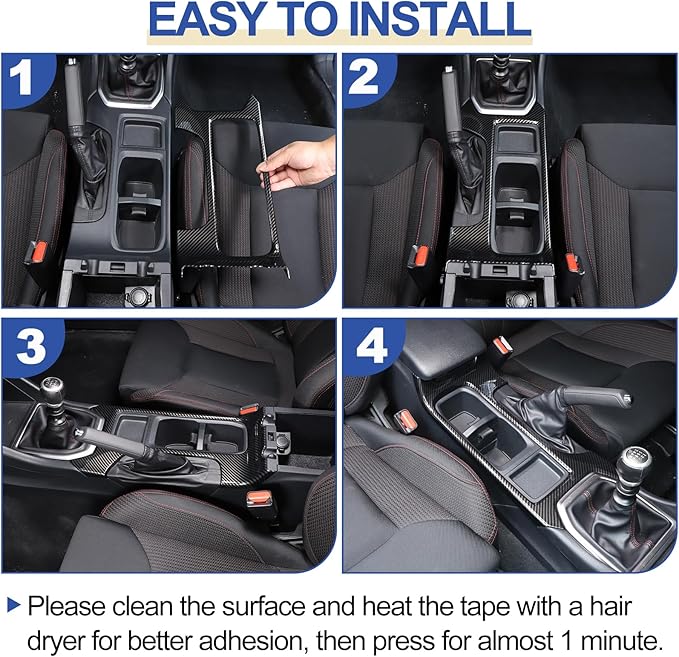 EASY TO INSTALL

1

2

3

4

Please clean the surface and heat the tape with a hair dryer for better adhesion, then press for almost 1 minute.