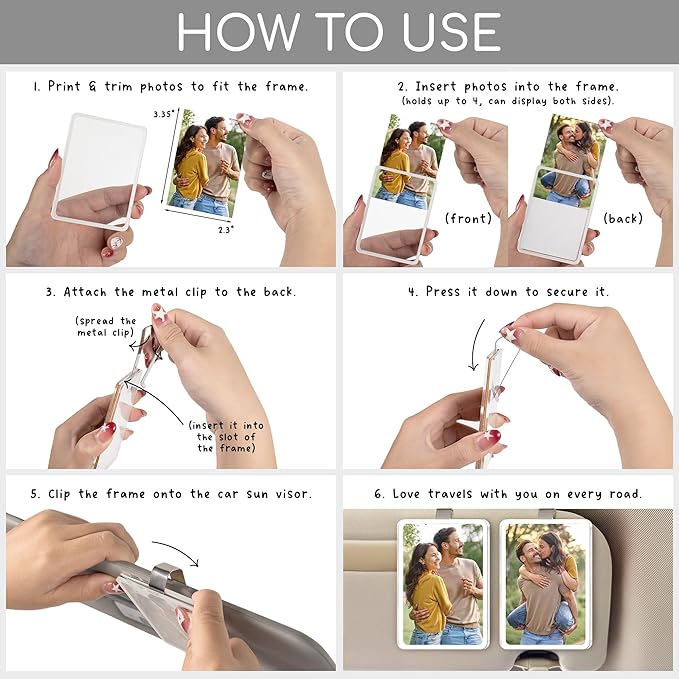 HOW TO USE

1. Print & trim photos to fit the frame.

3.35"

2.3"

2. Insert photos into the frame.
(holds up to 4, can display both sides).

(front)

(back)

3. Attach the metal clip to the back.

(spread the metal clip)

(insert it into the slot of the frame)

4. Press it down to secure it.

5. Clip the frame onto the car sun visor.

6. Love travels with you on every road.