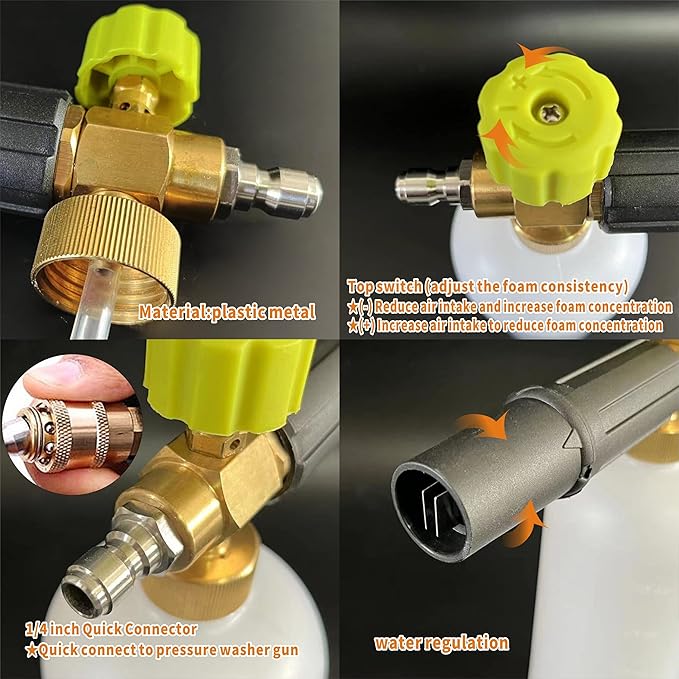 Material:plastic metal

Top switch (adjust the foam consistency)
★(-) Reduce air intake and increase foam concentration
★(+) Increase air intake to reduce foam concentration

1/4 inch Quick Connector
★Quick connect to pressure washer gun

water regulation