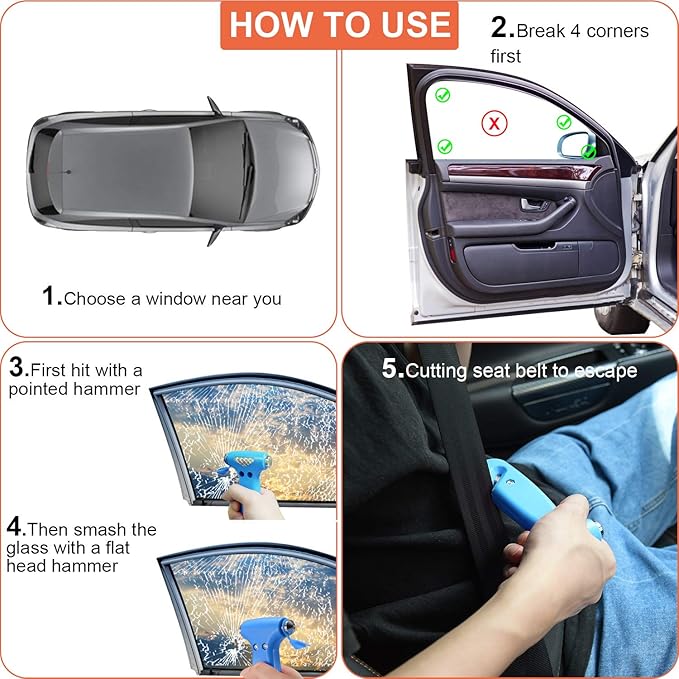 HOW TO USE

1.Choose a window near you

2.Break 4 corners first

3.First hit with a pointed hammer

4.Then smash the glass with a flat head hammer

5.Cutting seat belt to escape