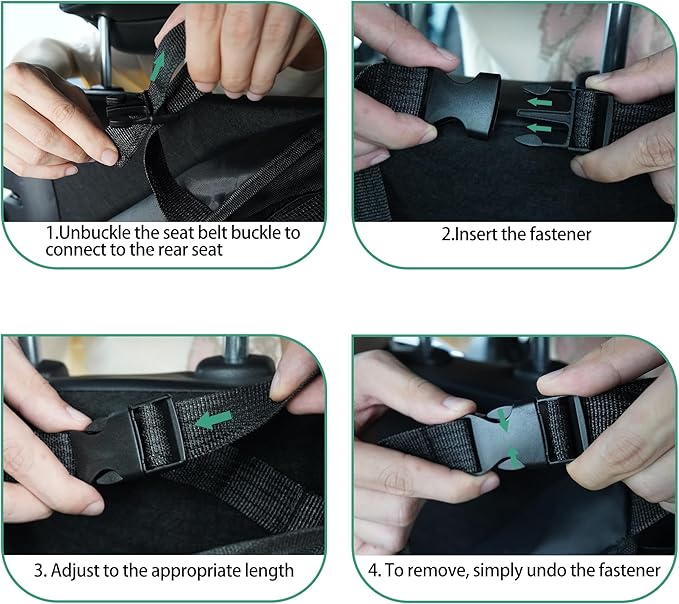 1.Unbuckle the seat belt buckle to connect to the rear seat

2.Insert the fastener

3. Adjust to the appropriate length

4. To remove, simply undo the fastener