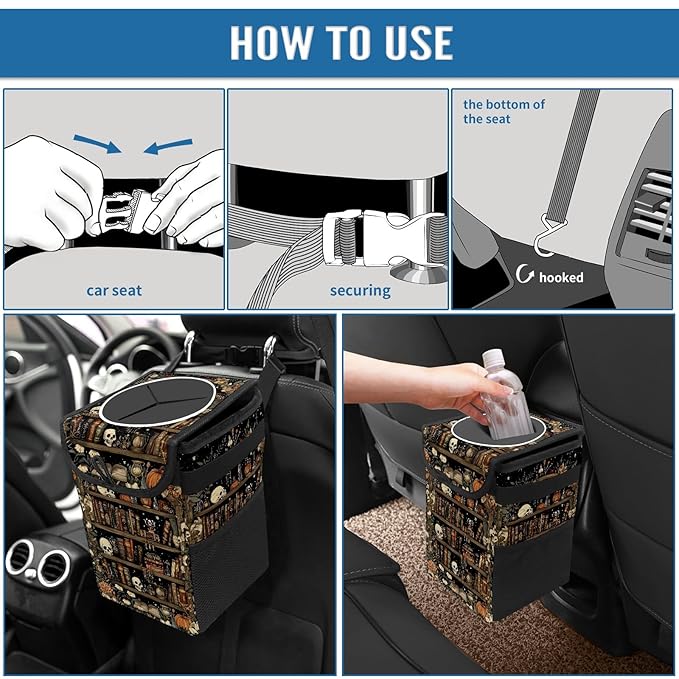 HOW TO USE

car seat

securing

the bottom of the seat

hooked