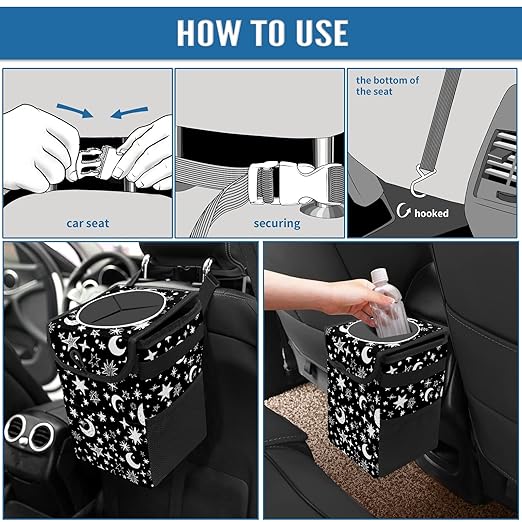 HOW TO USE

car seat

securing

the bottom of the seat

hooked