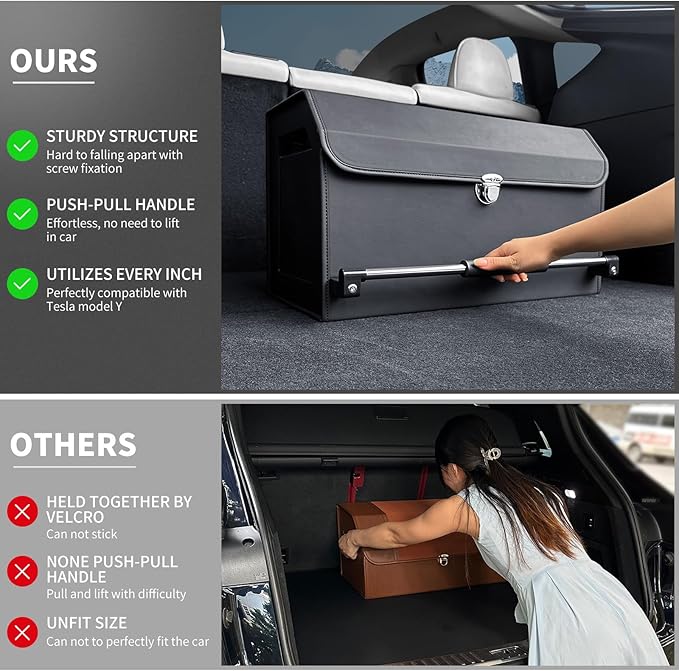 OURS

STURDY STRUCTURE
Hard to falling apart with screw fixation

PUSH-PULL HANDLE
Effortless, no need to lift in car

UTILIZES EVERY INCH
Perfectly compatible with Tesla model Y

OTHERS

HELD TOGETHER BY VELCRO
Can not stick

NONE PUSH-PULL HANDLE
Pull and lift with difficulty

UNFIT SIZE
Can not to perfectly fit the car