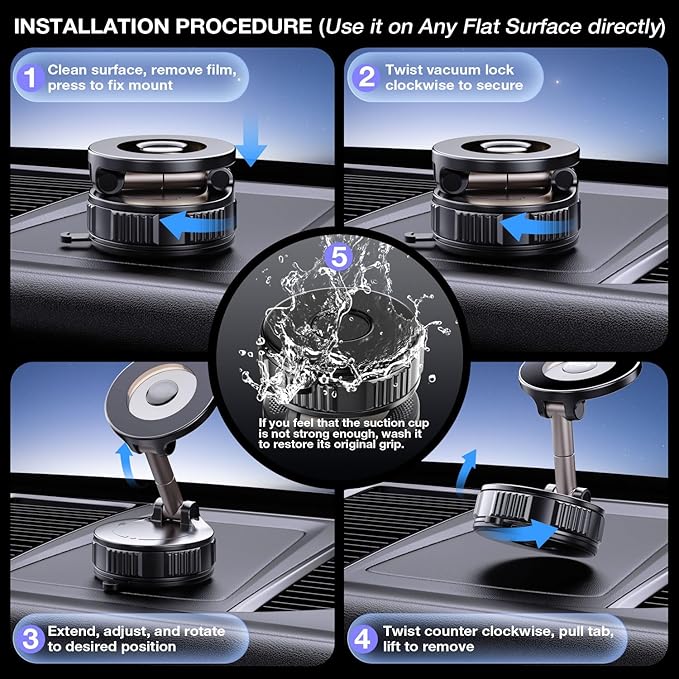 INSTALLATION PROCEDURE (Use it on Any Flat Surface directly)

1 Clean surface, remove film, press to fix mount

2 Twist vacuum lock clockwise to secure

5

If you feel that the suction cup is not strong enough, wash it to restore its original grip.

3 Extend, adjust, and rotate to desired position

4 Twist counter clockwise, pull tab, lift to remove