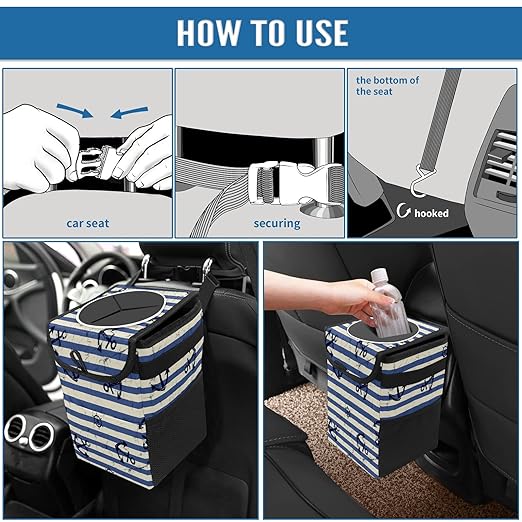 HOW TO USE

car seat

securing

the bottom of the seat

hooked