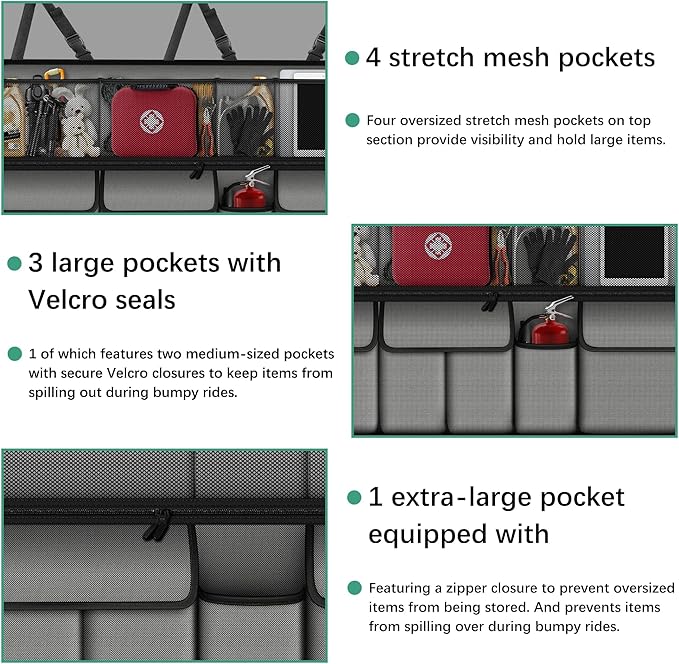 4 stretch mesh pockets

Four oversized stretch mesh pockets on top section provide visibility and hold large items.

3 large pockets with Velcro seals

1 of which features two medium-sized pockets with secure Velcro closures to keep items from spilling out during bumpy rides.

1 extra-large pocket equipped with

Featuring a zipper closure to prevent oversized items from being stored. And prevents items from spilling over during bumpy rides.