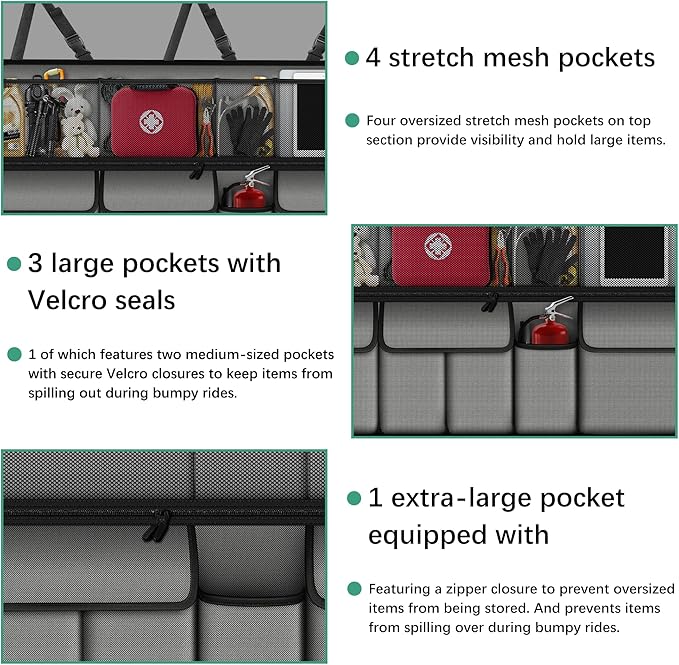 4 stretch mesh pockets

Four oversized stretch mesh pockets on top section provide visibility and hold large items.

3 large pockets with Velcro seals

1 of which features two medium-sized pockets with secure Velcro closures to keep items from spilling out during bumpy rides.

1 extra-large pocket equipped with

Featuring a zipper closure to prevent oversized items from being stored. And prevents items from spilling over during bumpy rides.